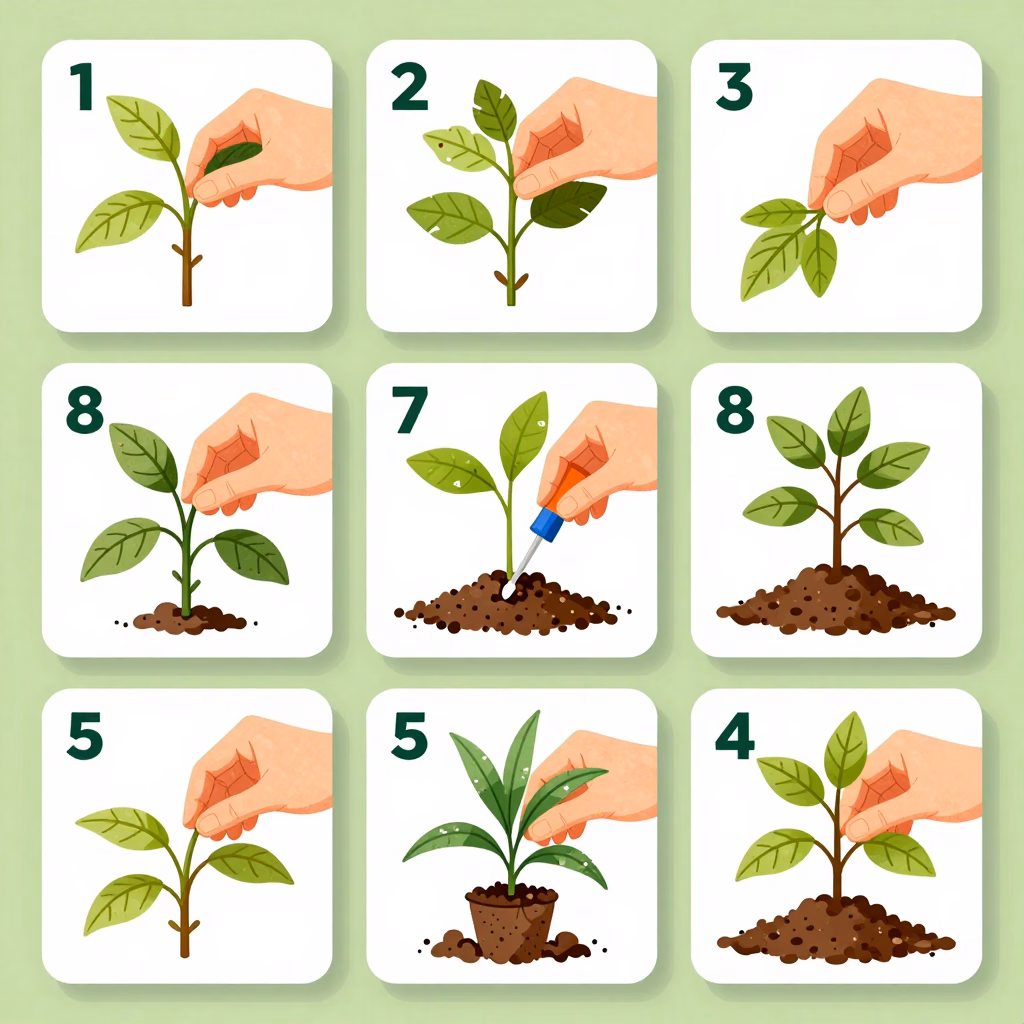 1

2

3

8

7

8

5

5

4